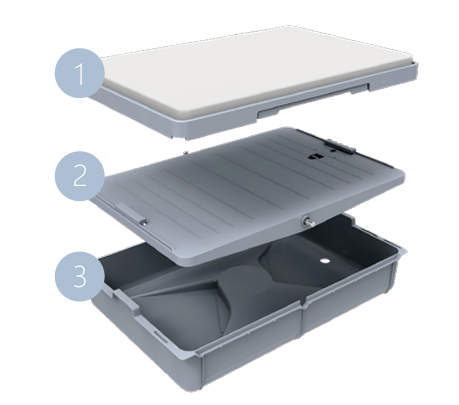 1
2
3